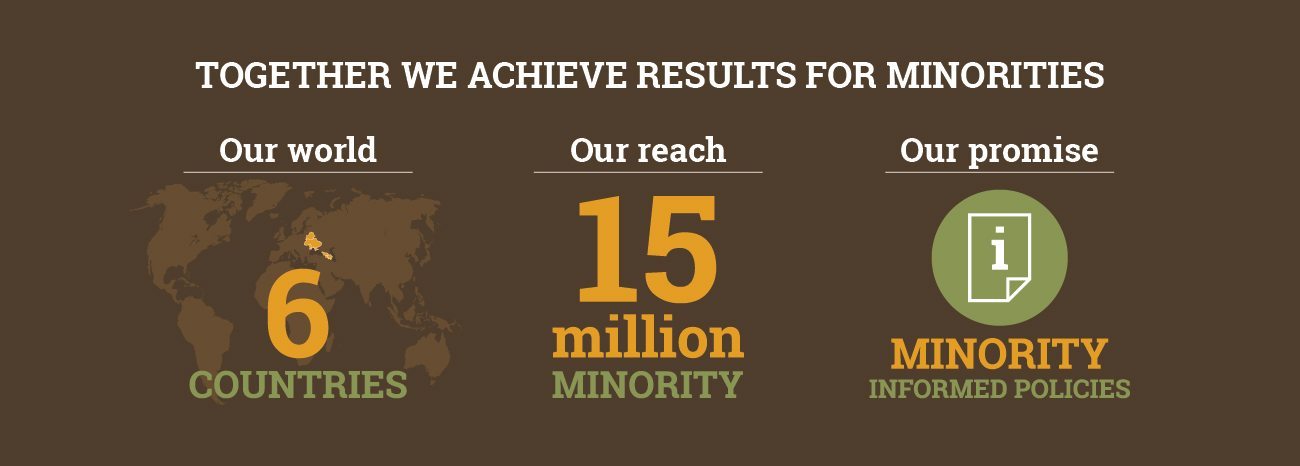 TOGETHER WE ACHIEVE RESULTS FOR MINORITIES

Our world

6
COUNTRIES

Our reach

15
million
MINORITY

Our promise

i

MINORITY
INFORMED POLICIES